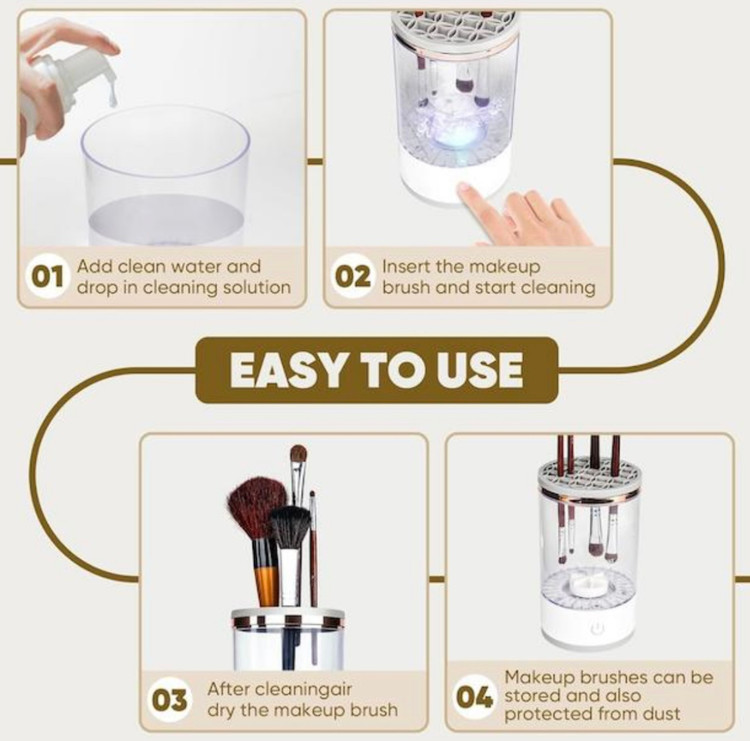 01 Add clean water and drop in cleaning solution

02 Insert the makeup brush and start cleaning

EASY TO USE

03 After cleaningair dry the makeup brush

04 Makeup brushes can be stored and also protected from dust